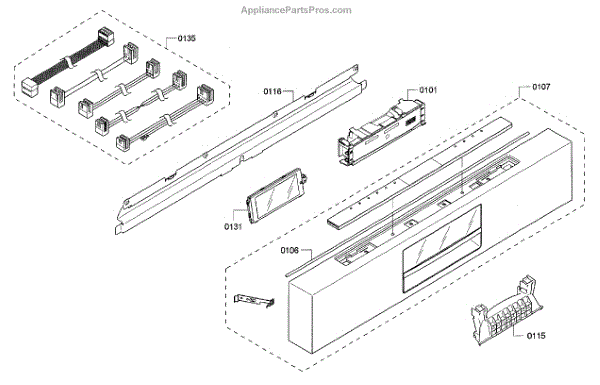 AppliancePartsPros.com

0135

0116

0101

0107

0131

0106

0115