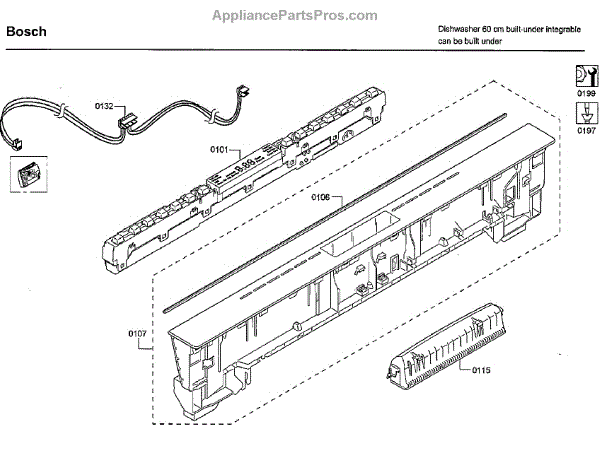 AppliancePartsPros.com

Bosch

Dishwasher 60 cm built-under integrable can be built under

0199

0197

0132

0101

0106

0107

0115