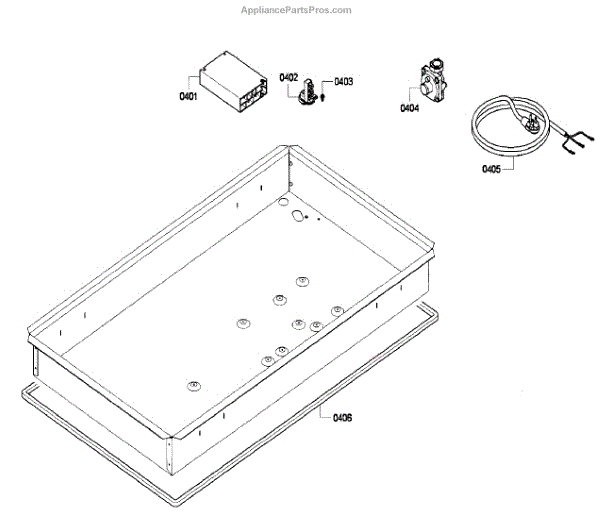 AppliancePartsPros.com

0401

0402

0403

0404

0405

0406