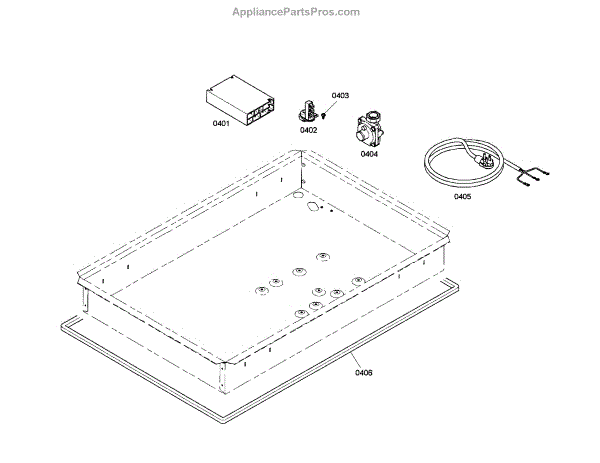 AppliancePartsPros.com

0401
0403
0402
0404
0405
0406