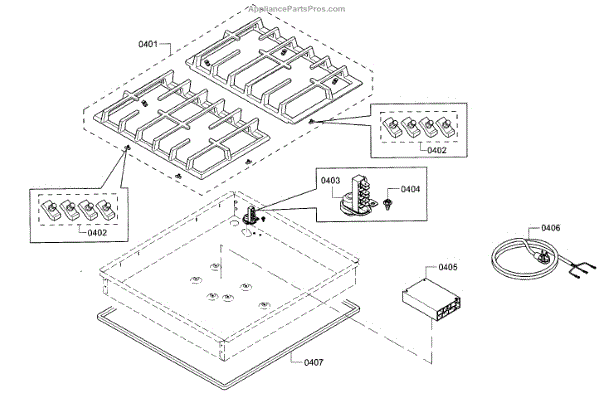 AppliancePartsPros.com

0401

0402

0402

0403

0404

0406

0405

0407