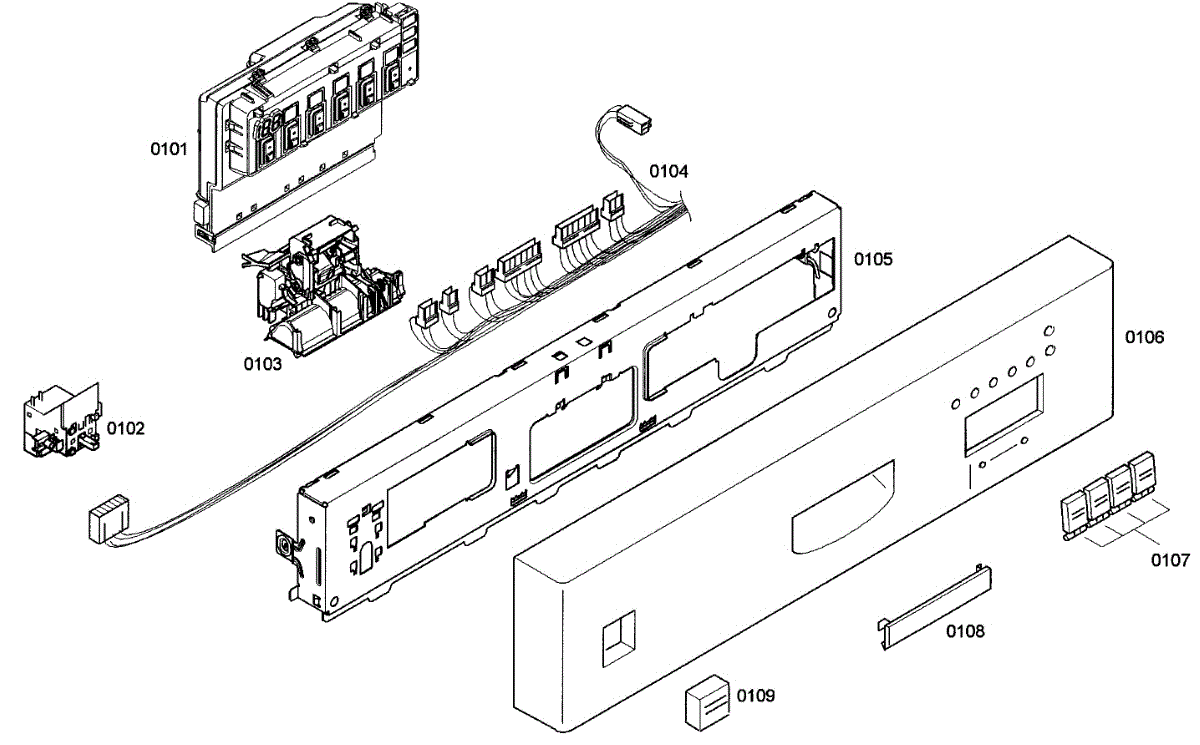 0101
0104
0105
0106
0103
0102
0107
0108
0109