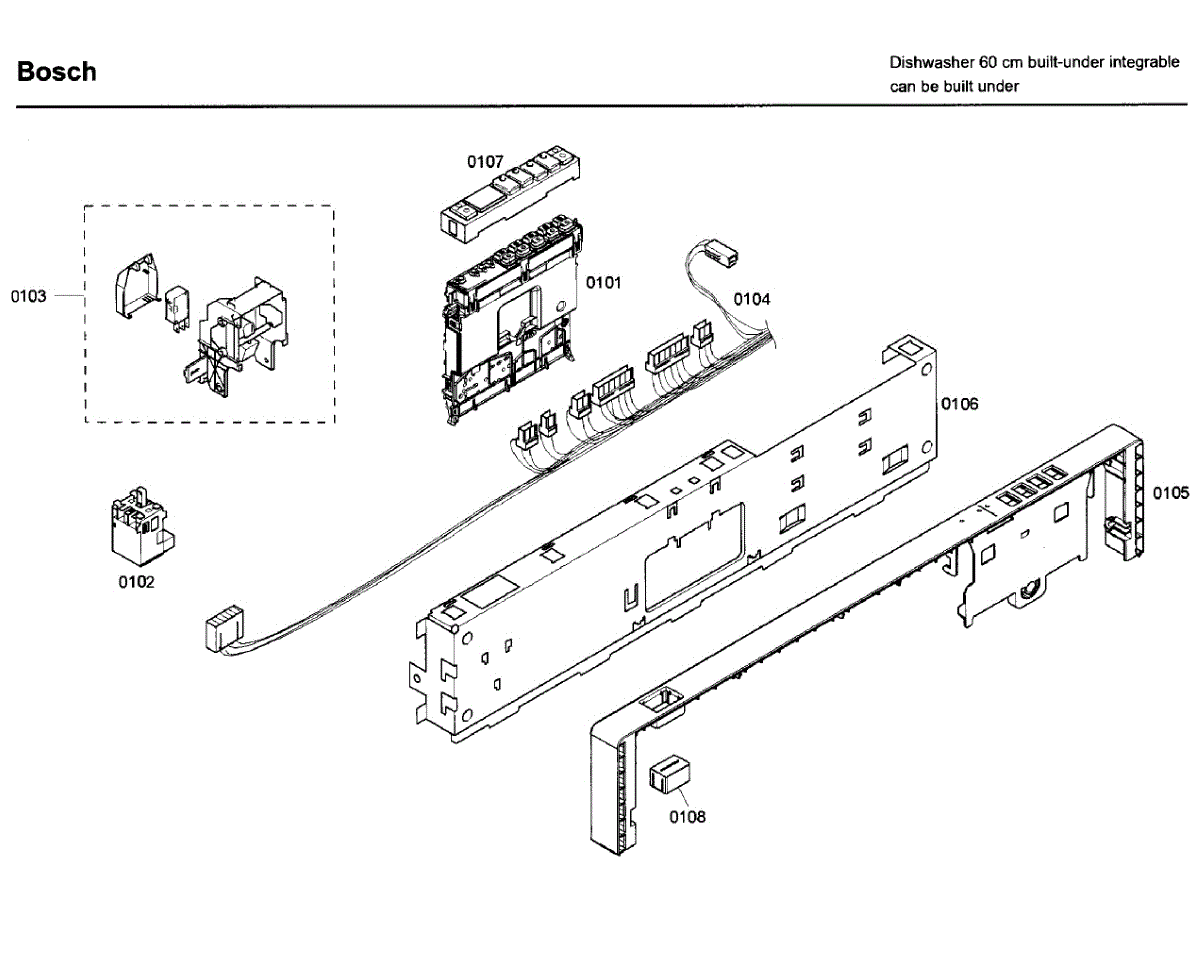 Bosch

Dishwasher 60 cm built-under integrable
can be built under

0107

0103

0101

0104

0106

0105

0102

0108