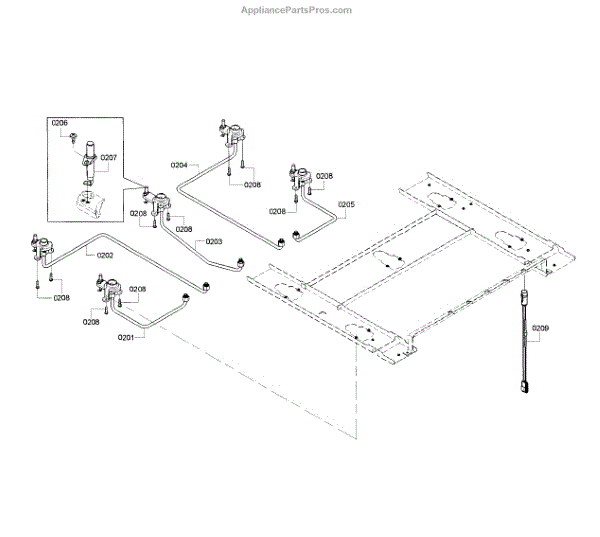 AppliancePartsPros.com

0206
0207
0204
0208
0208
0208
0205
0208
0208
0203
0202
0208
0208
0208
0201
0209