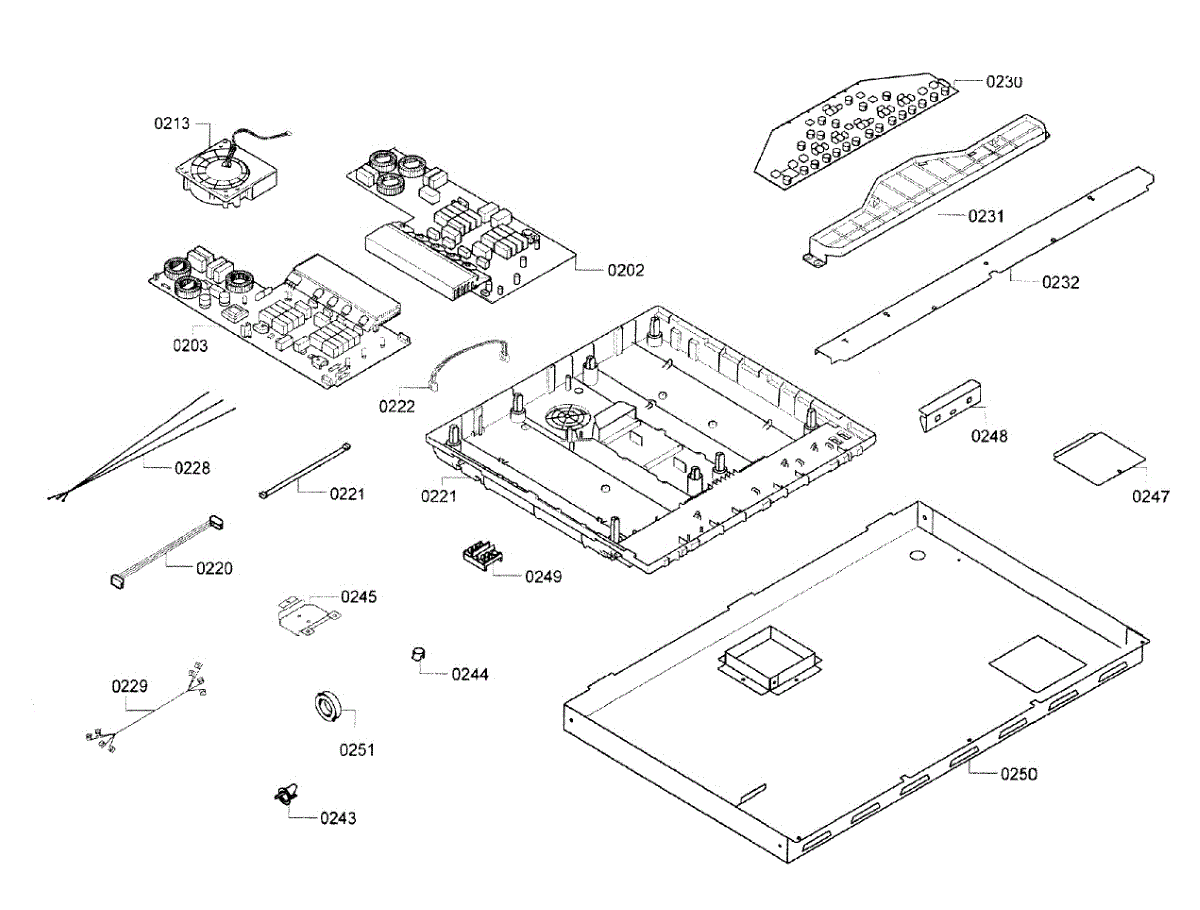 0213
0230
0231
0202
0232
0203
0222
0248
0228
0221
0221
0247
0220
0249
0245
0244
0229
0251
0250
0243