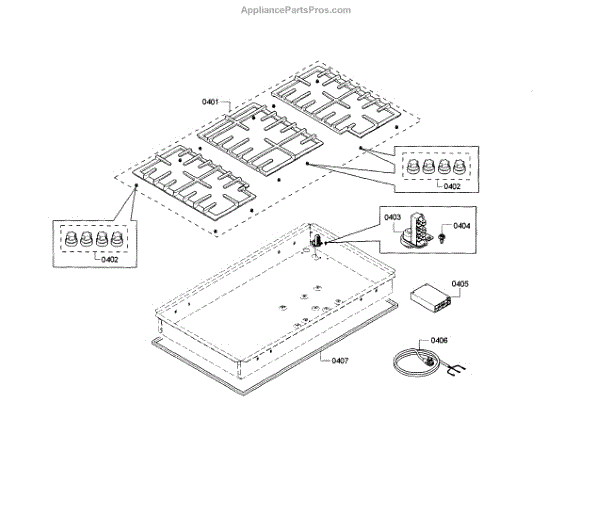 AppliancePartsPros.com

0401

0402

0402

0403

0404

0405

0406

0407