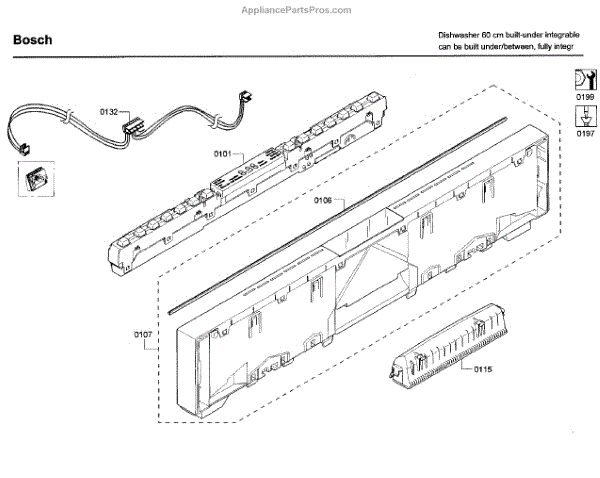 AppliancePartsPros.com

Bosch

Dishwasher 60 cm built-under integrable
can be built under/between, fully integr

0199

0197

0132

0101

0106

0107

0115