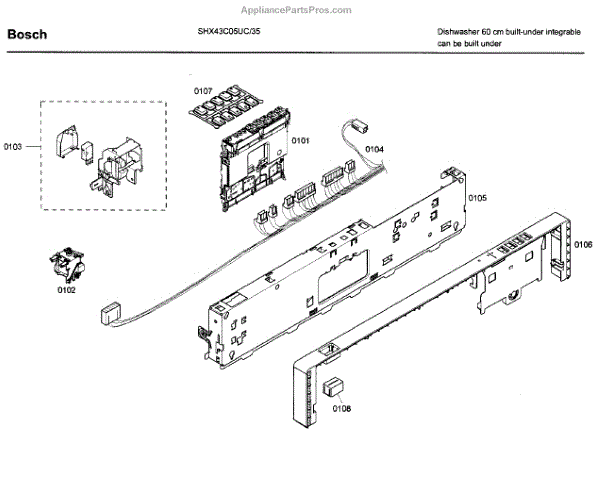 AppliancePartsPros.com

Bosch

SHX43C05UC/35

Dishwasher 60 cm built-under integrable can be built under

0107

0103

0101

0104

0105

0106

0102

0108