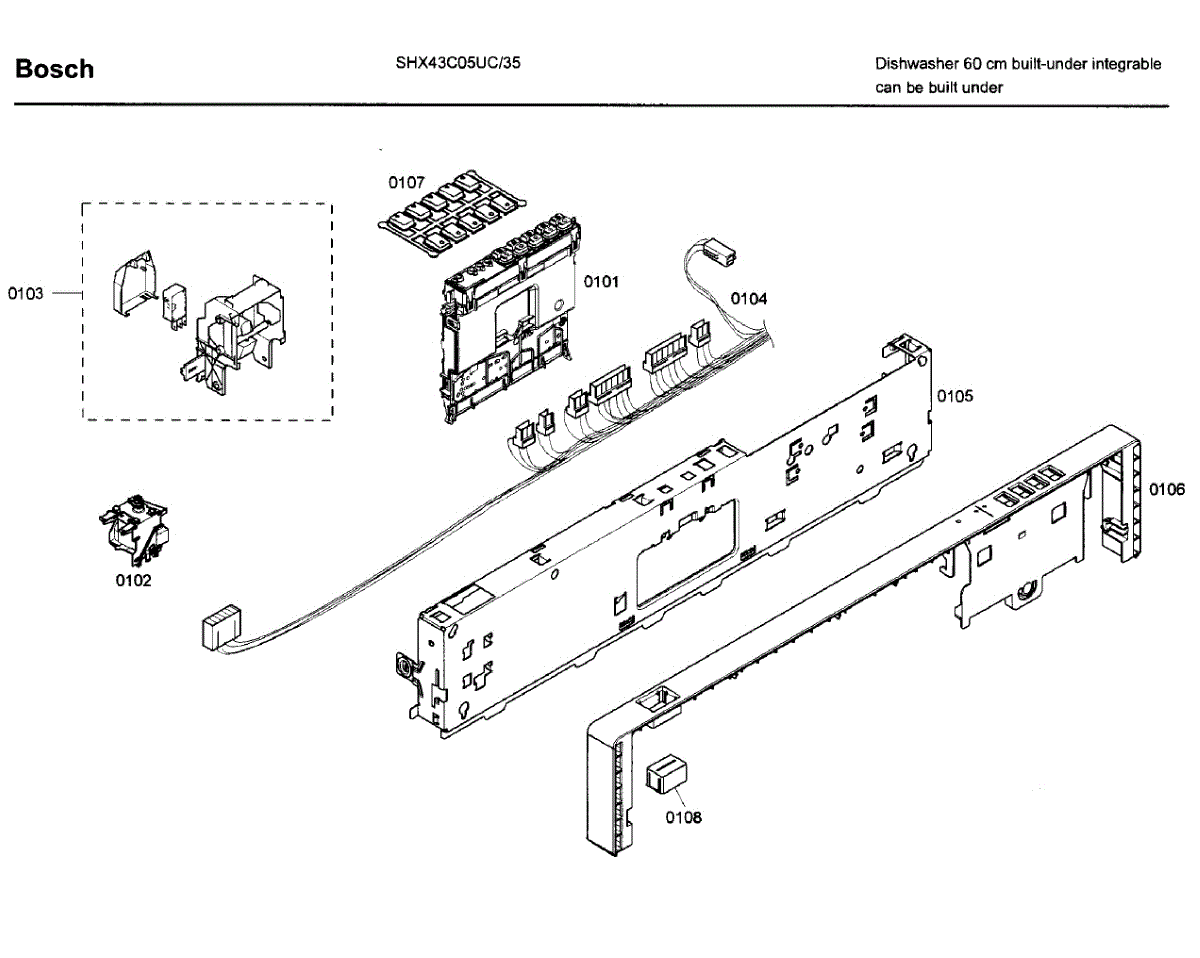 Bosch

SHX43C05UC/35

Dishwasher 60 cm built-under integrable
can be built under

0107

0103

0101

0104

0105

0106

0102

0108