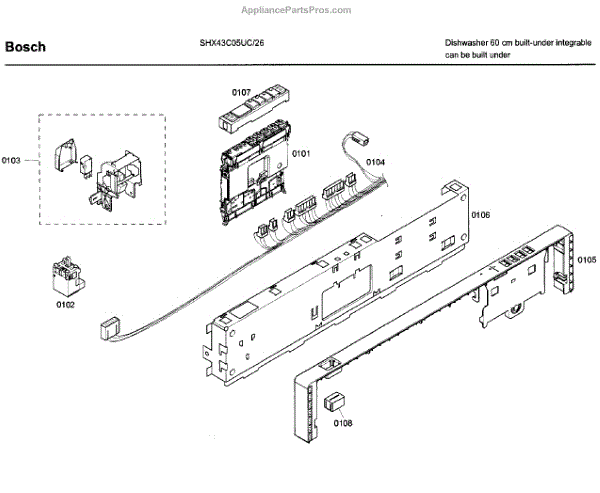 AppliancePartsPros.com

Bosch

SHX43C05UC/26

Dishwasher 60 cm built-under integrable can be built under

0107

0103

0101

0104

0106

0105

0102

0108