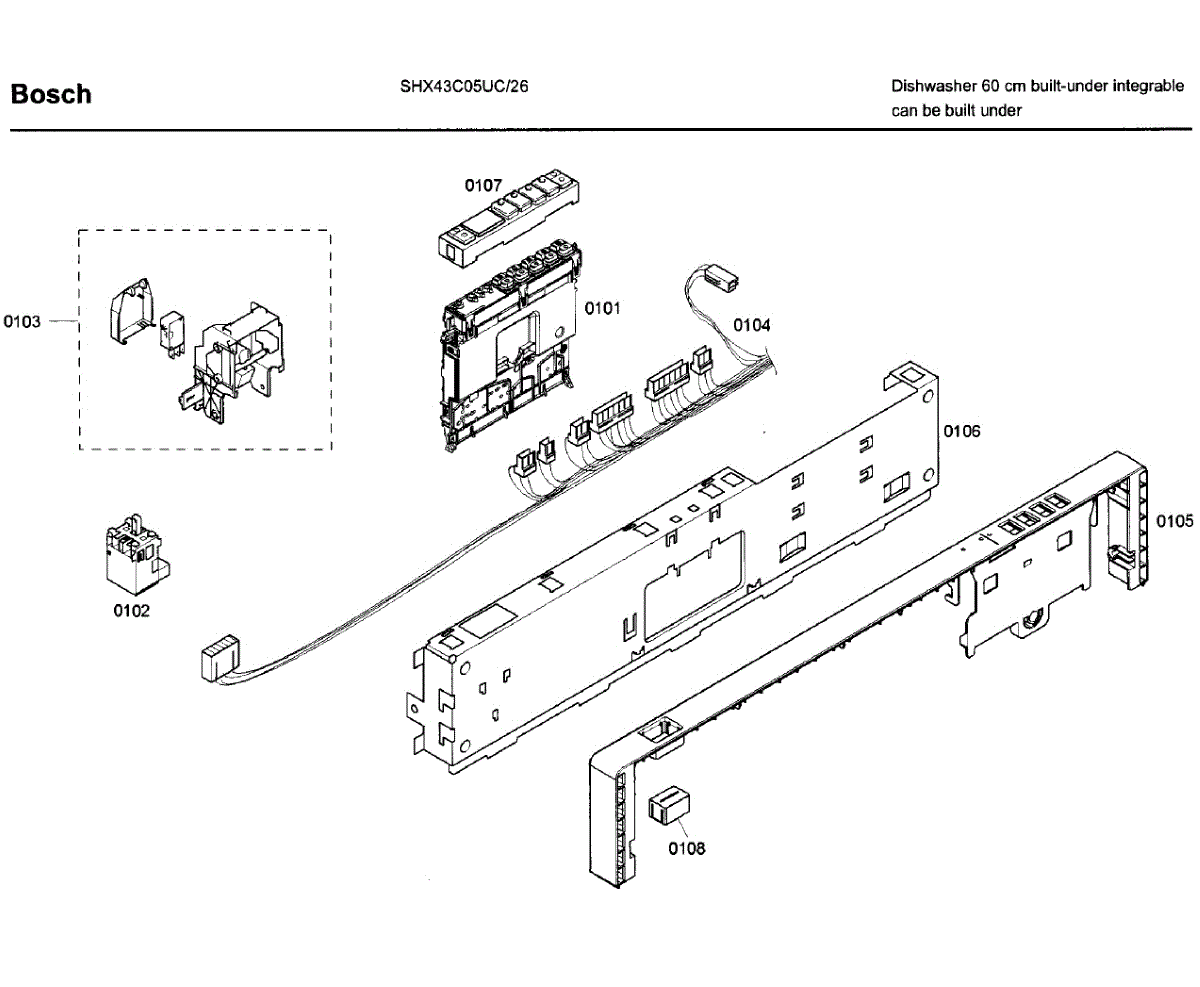 Bosch

SHX43C05UC/26

Dishwasher 60 cm built-under integrable can be built under

0107

0103

0101

0104

0106

0105

0102

0108