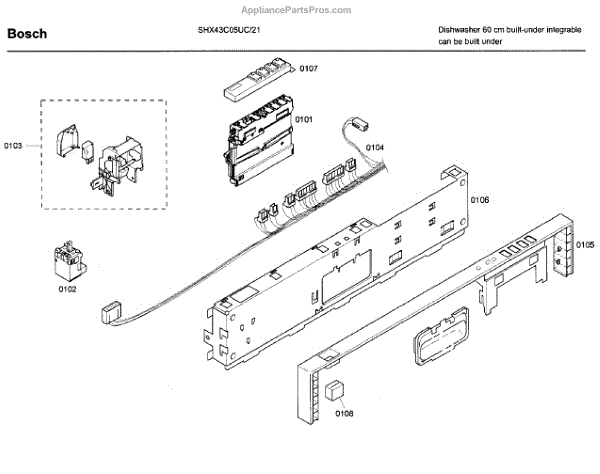 AppliancePartsPros.com

Bosch

SHX43C05UC/21

Dishwasher 60 cm built-under integrable can be built under

0107

0101

0103

0104

0106

0105

0102

0108