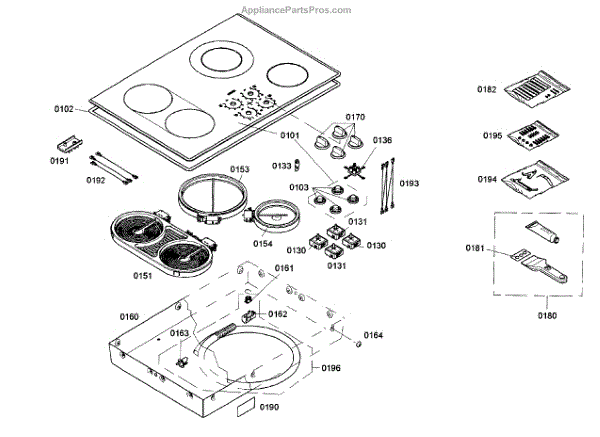 AppliancePartsPros.com

0102
0191
0192
0101
0170
0136
0133
0153
0103
0193
0131
0154
0130
0130
0131
0151
0161
0160
0162
0163
0164
0196
0190
0182
0195
0194
0181
0180