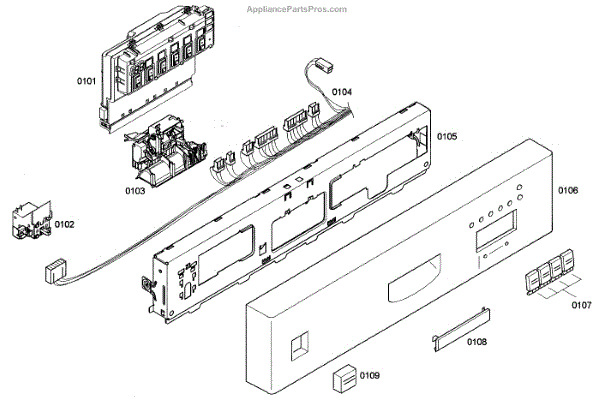 AppliancePartsPros.com

0101

0104

0105

0103

0106

0102

0107

0108

0109