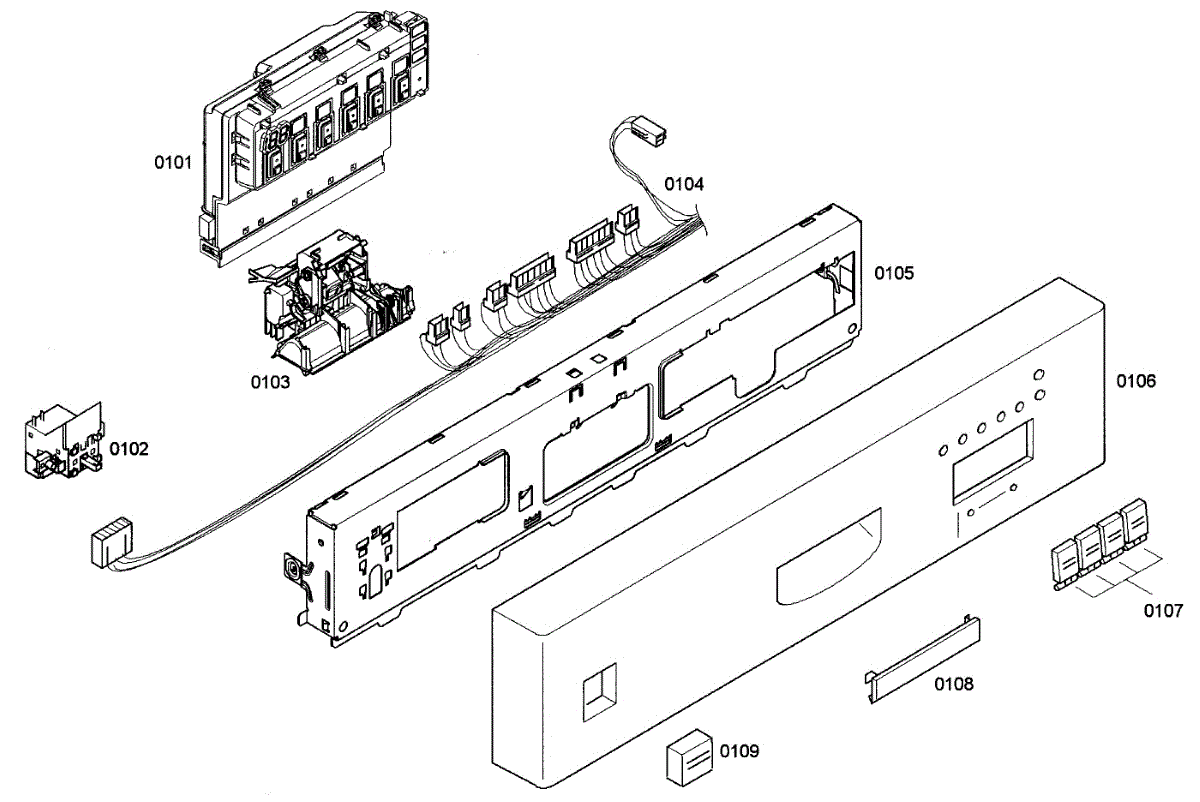 0101
0104
0105
0103
0106
0102
0107
0108
0109