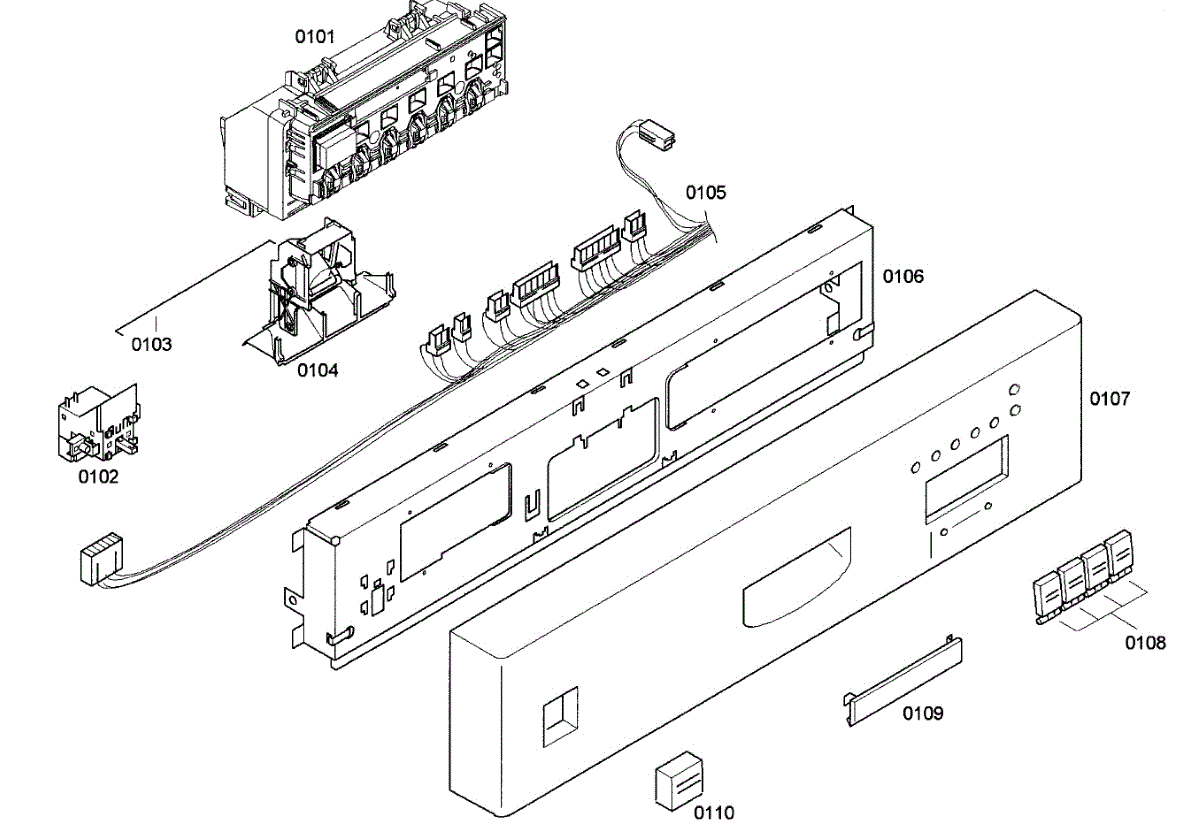 0101
0105
0106
0103
0104
0107
0102
0108
0109
0110