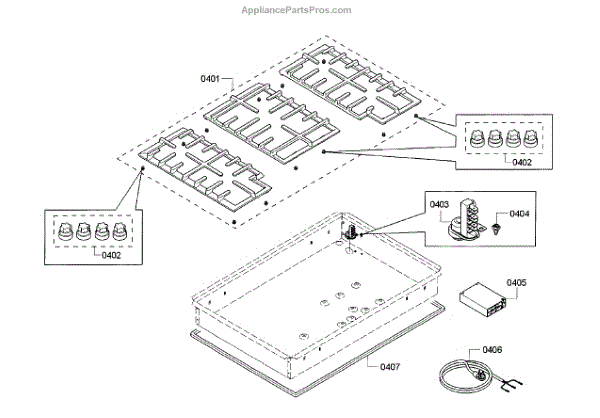 AppliancePartsPros.com

0401

0402

0402

0403

0404

0405

0406

0407