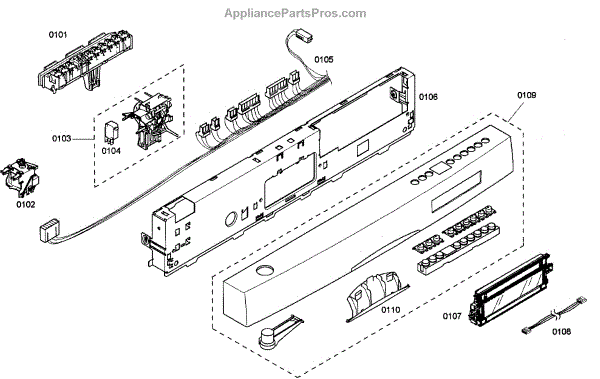 AppliancePartsPros.com

0101
0105
0106
0109
0103
0104
0102
0110
0107
0108