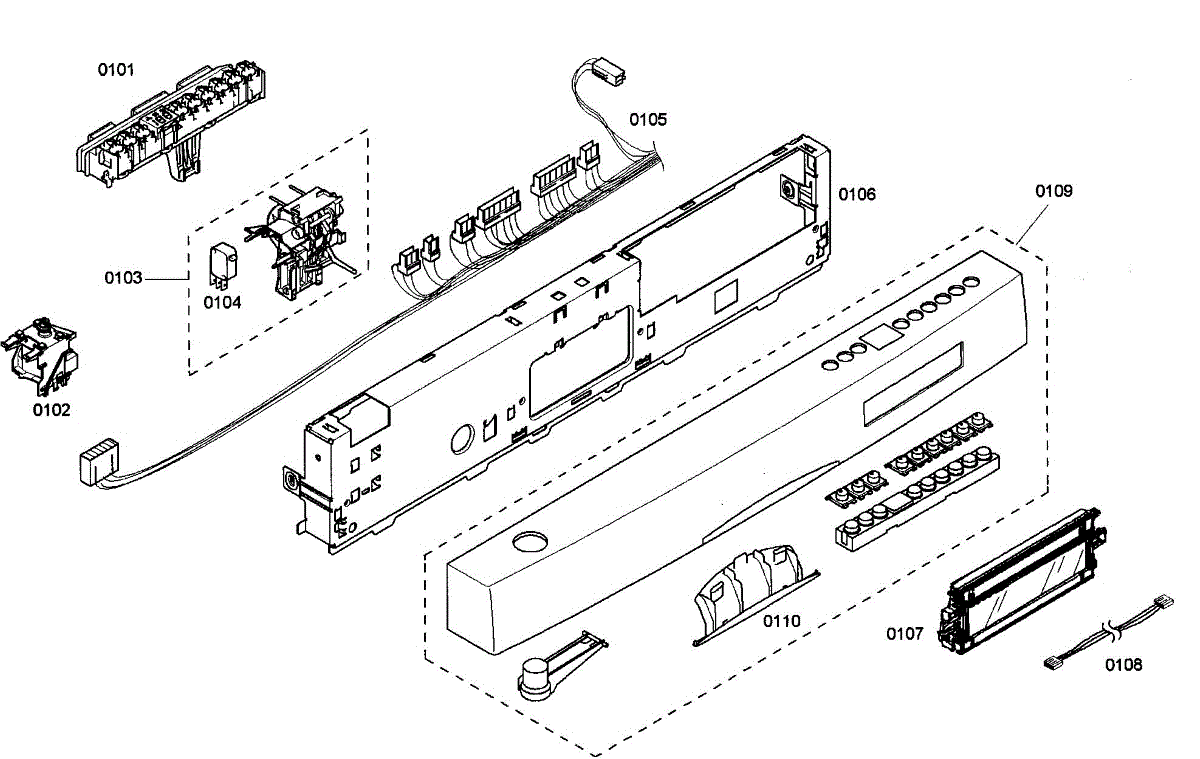 0101
0105
0106
0109
0103
0104
0102
0110
0107
0108