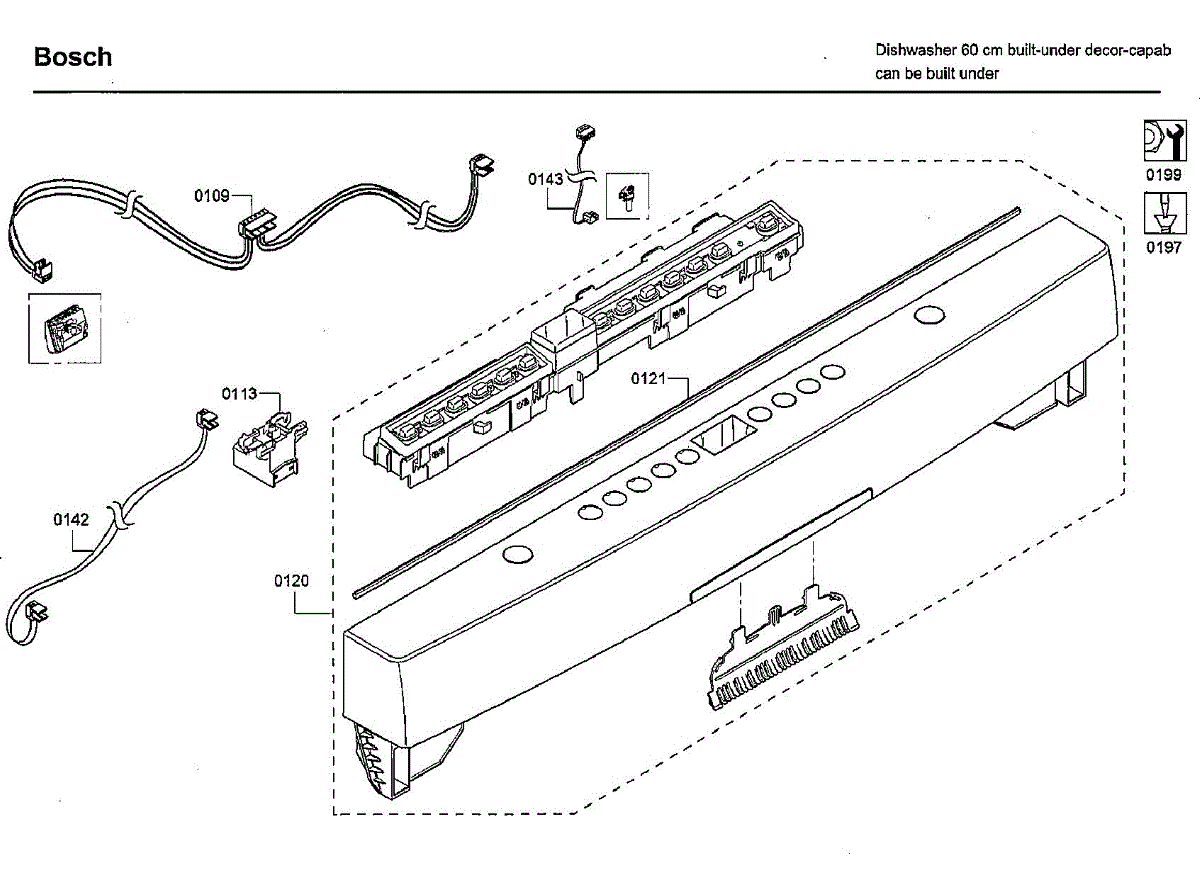 Bosch

Dishwasher 60 cm built-under decor-capab
can be built under

0199

0197

0109

0143

0113

0121

0142

0120