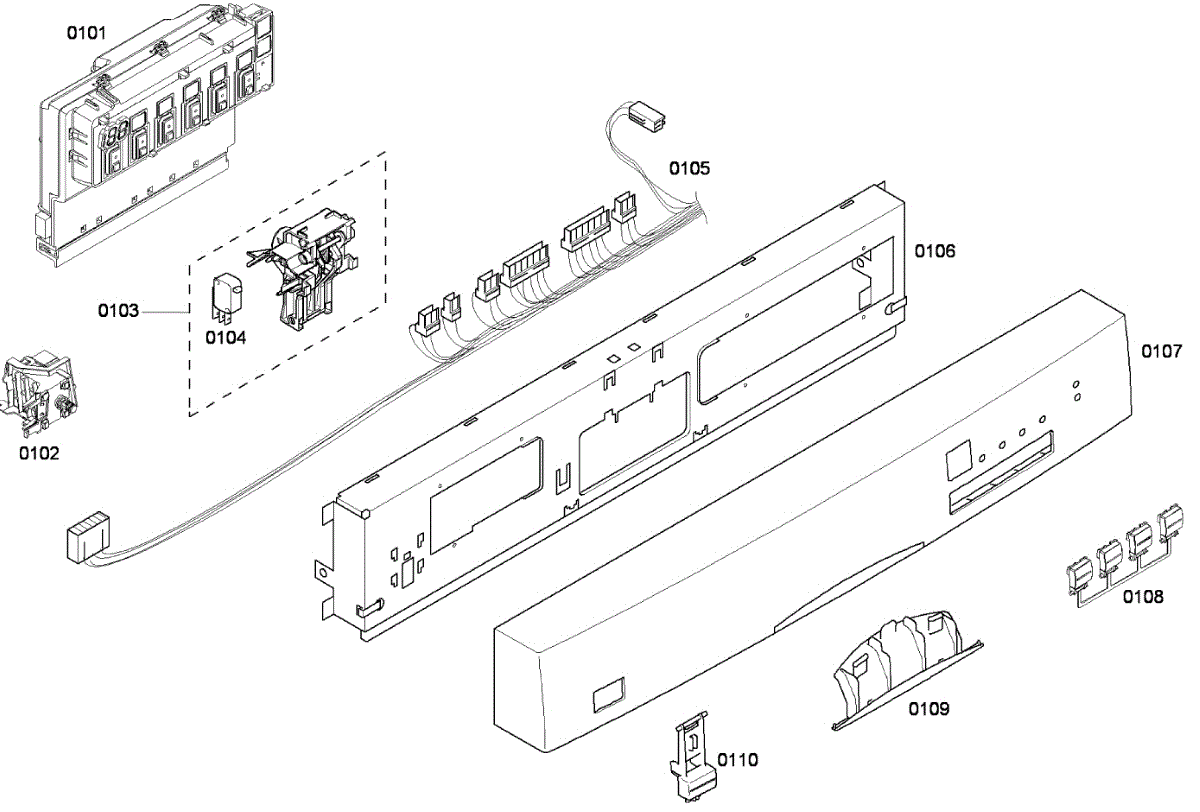 0101

0105

0106

0103

0104

0107

0102

0108

0109

0110