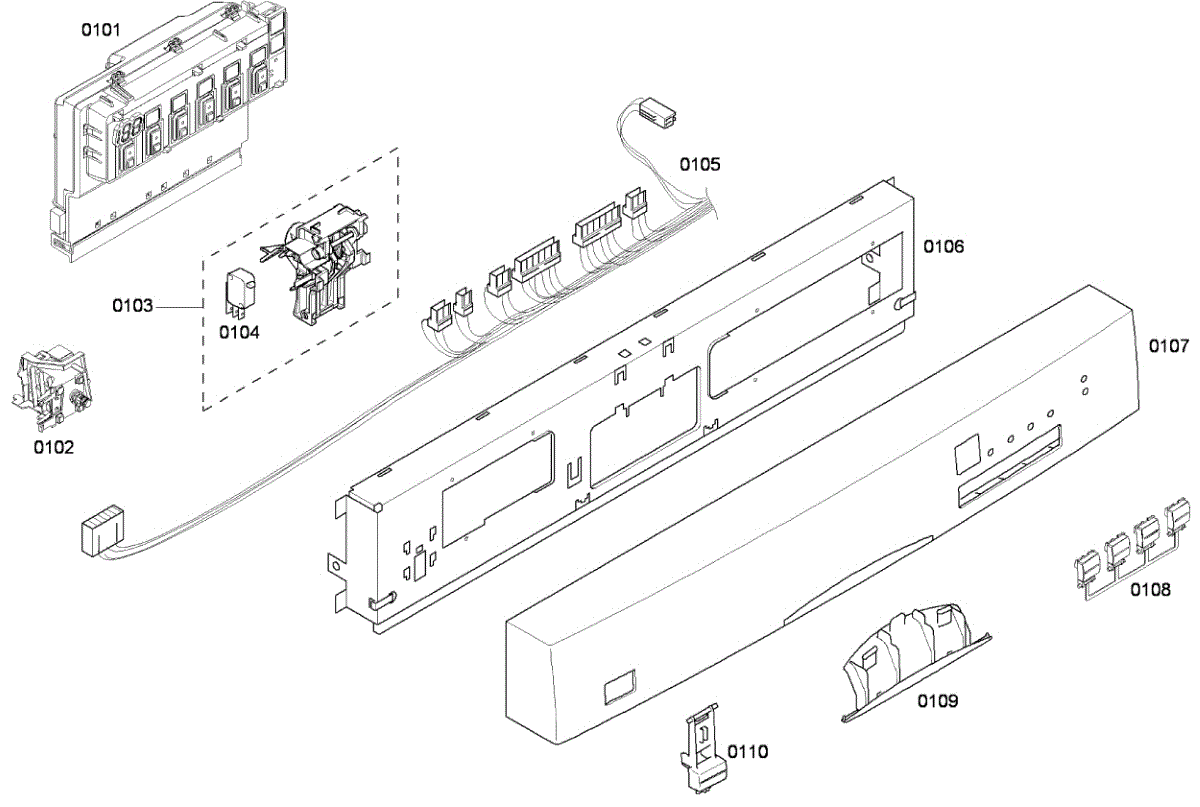 0101
0105
0106
0103
0104
0107
0102
0108
0109
0110