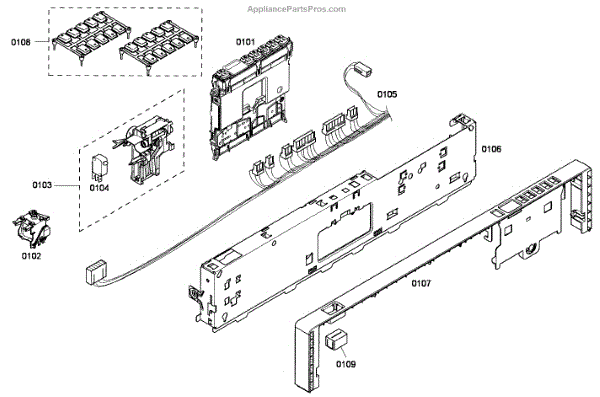 AppliancePartsPros.com

0108

0101

0105

0106

0103

0104

0102

0107

0109