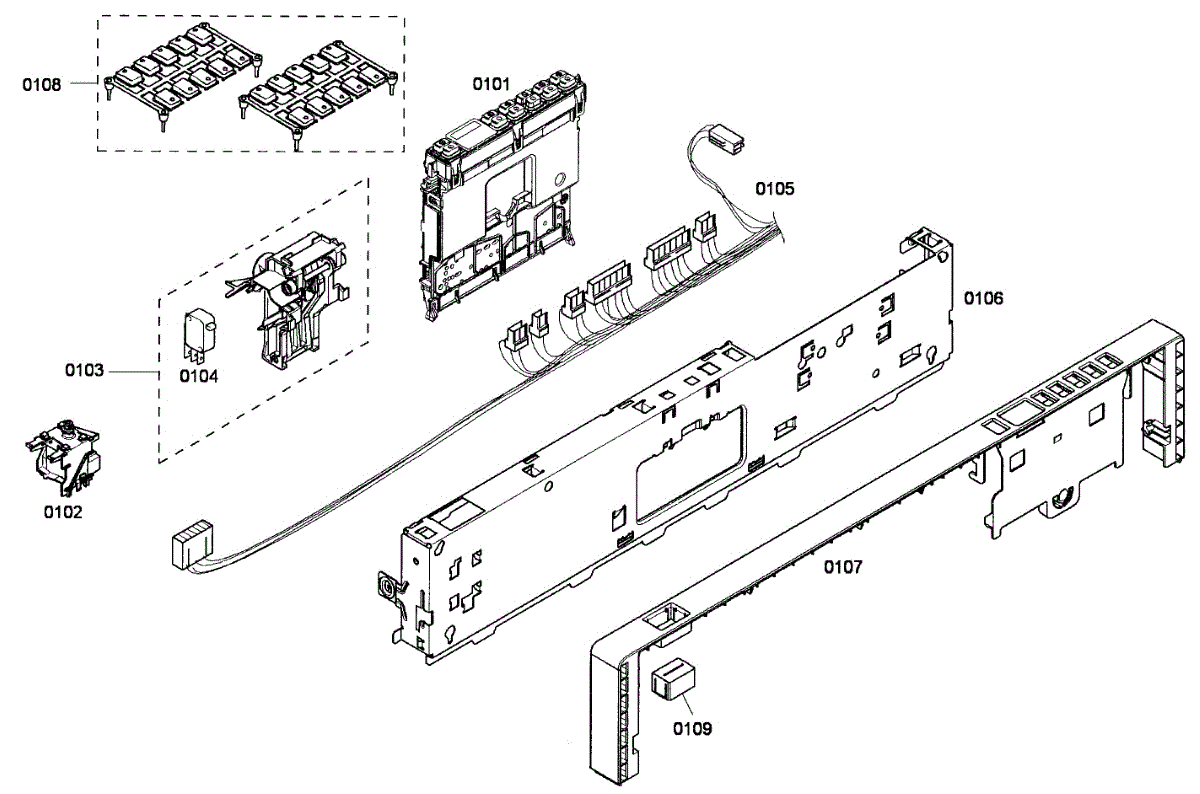 0108
0101
0105
0106
0103
0104
0102
0107
0109