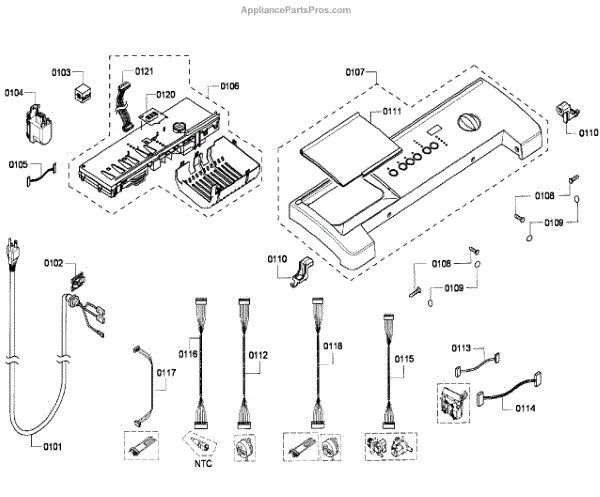 AppliancePartsPros.com

0103
0121
0104
0120
0106
0107
0111
0110
0105
0108
0109
0102
0110
0108
0109
0116
0112
0118
0115
0113
0117
0114
0101
NTC