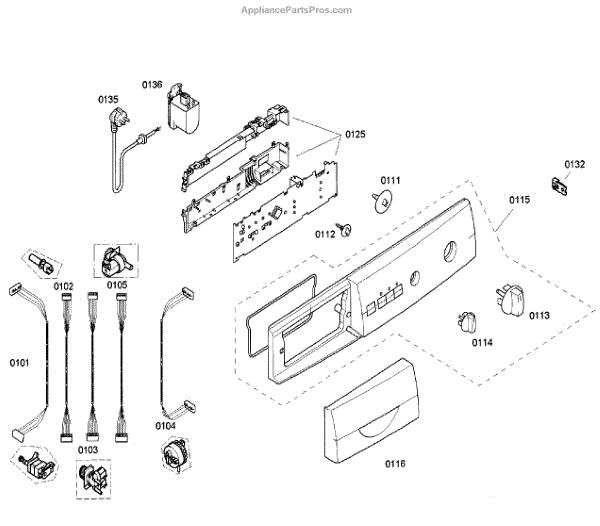 AppliancePartsPros.com

0136
0135
0125
0132
0111
0115
0112
0102
0105
0113
0114
0101
0104
0103
0116