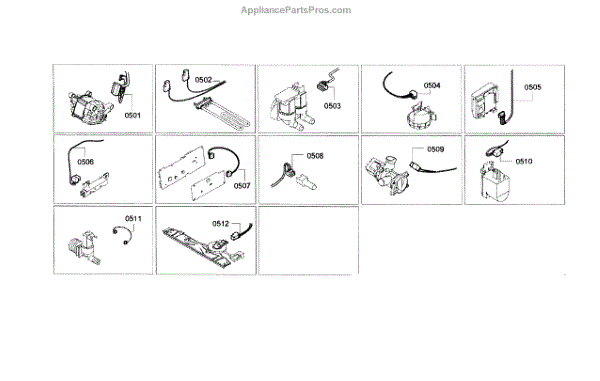 AppliancePartsPros.com

0501

0502

0503

0504

0505

0506

0507

0508

0509

0510

0511

0512