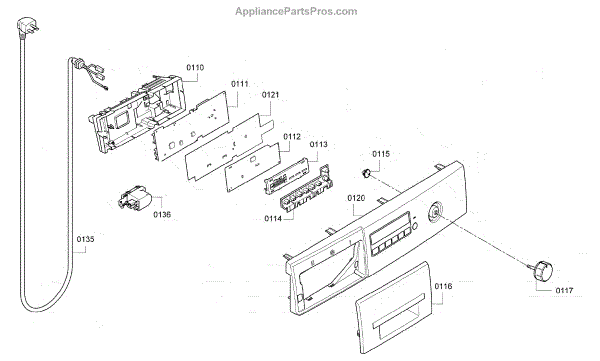 AppliancePartsPros.com

0110
0111
0121
0112
0113
0115
0136
0114
0120
0135
0116
0117