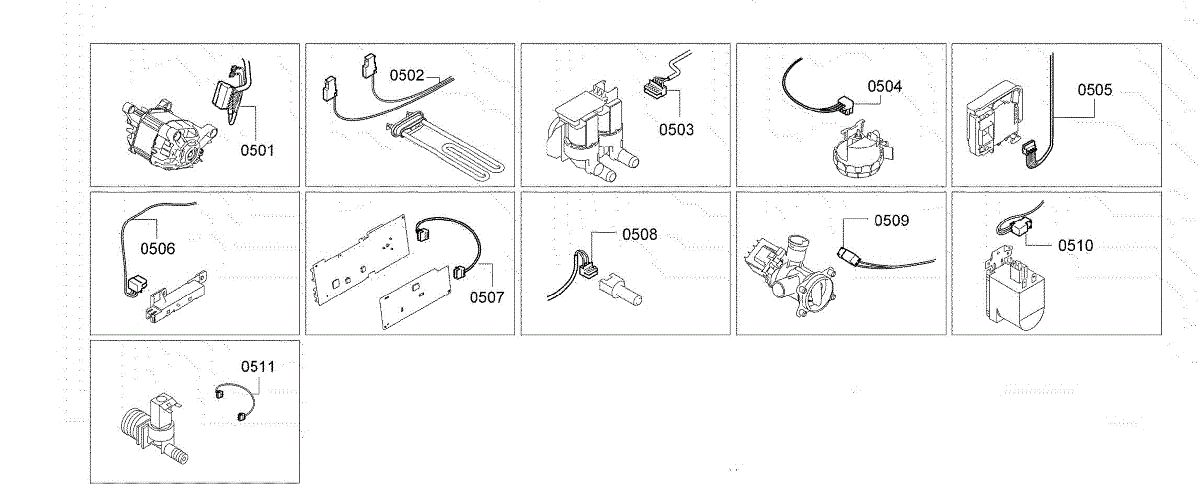 0501

0502

0503

0504

0505

0506

0507

0508

0509

0510

0511