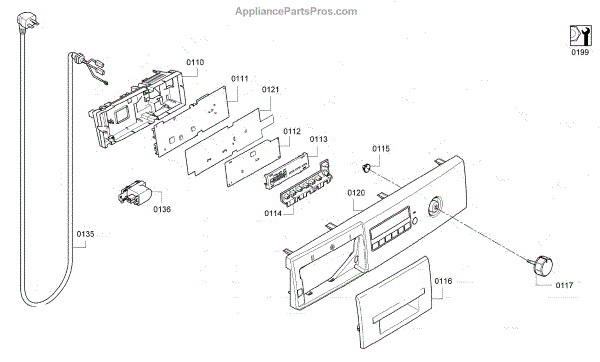 AppliancePartsPros.com

0199

0110

0111

0121

0112

0113

0115

0136

0114

0120

0135

0116

0117