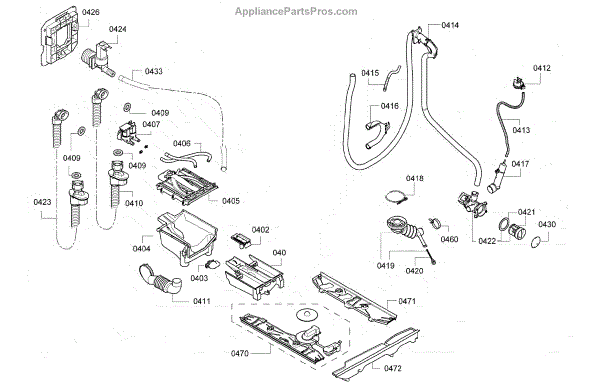 AppliancePartsPros.com

0426
0424
0433
0409
0407
0406
0409
0409
0423
0410
0405
0404
0402
040
0403
0411
0470
0414
0415
0416
0412
0413
0417
0418
0421
0430
0460
0422
0419
0420
0471
0472