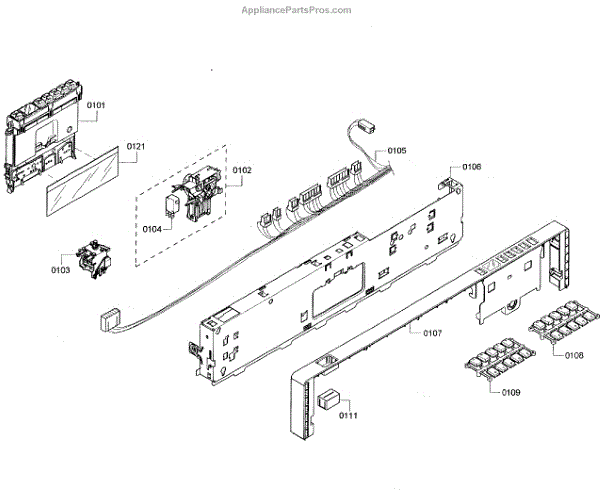 AppliancePartsPros.com

0101

0121

0102

0104

0103

0105

0106

0107

0108

0109

0111