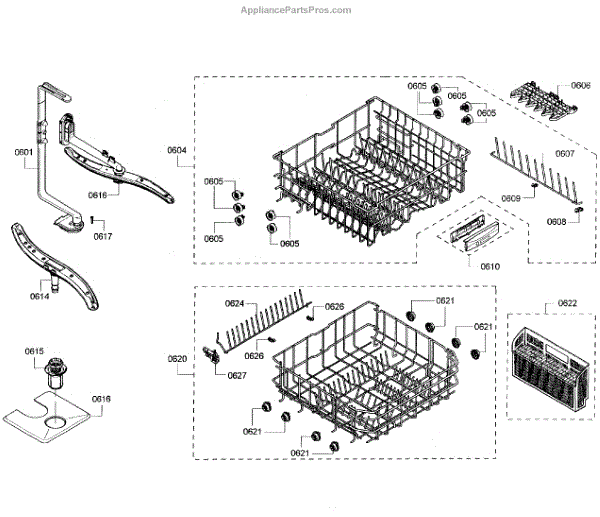 AppliancePartsPros.com

0601
0616
0617
0614
0615
0616
0604
0605
0605
0605
0605
0605
0605
0606
0607
0609
0608
0610
0620
0624
0626
0626
0627
0621
0621
0621
0621
0622