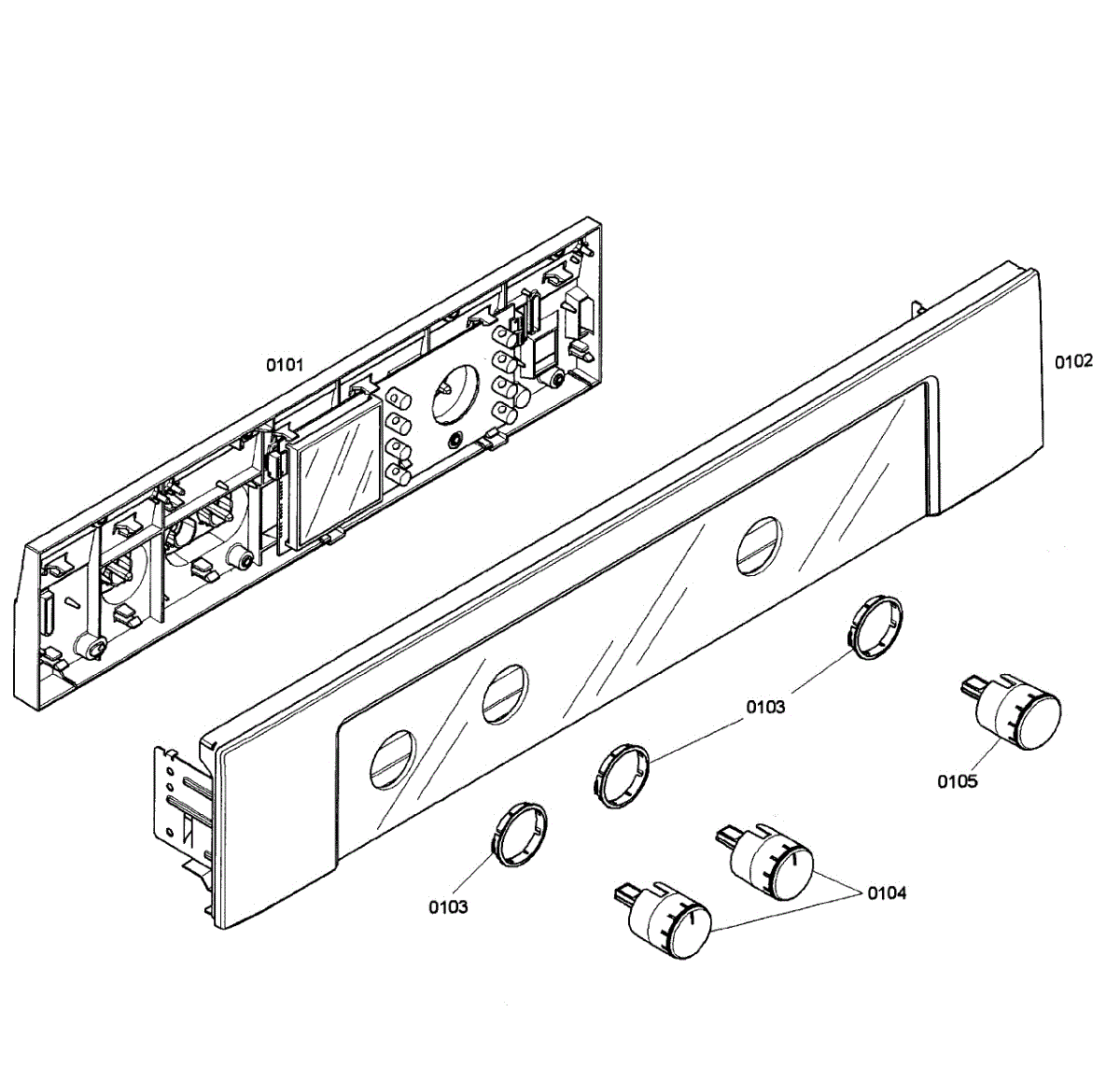 0101

0102

0103

0105

0103

0104