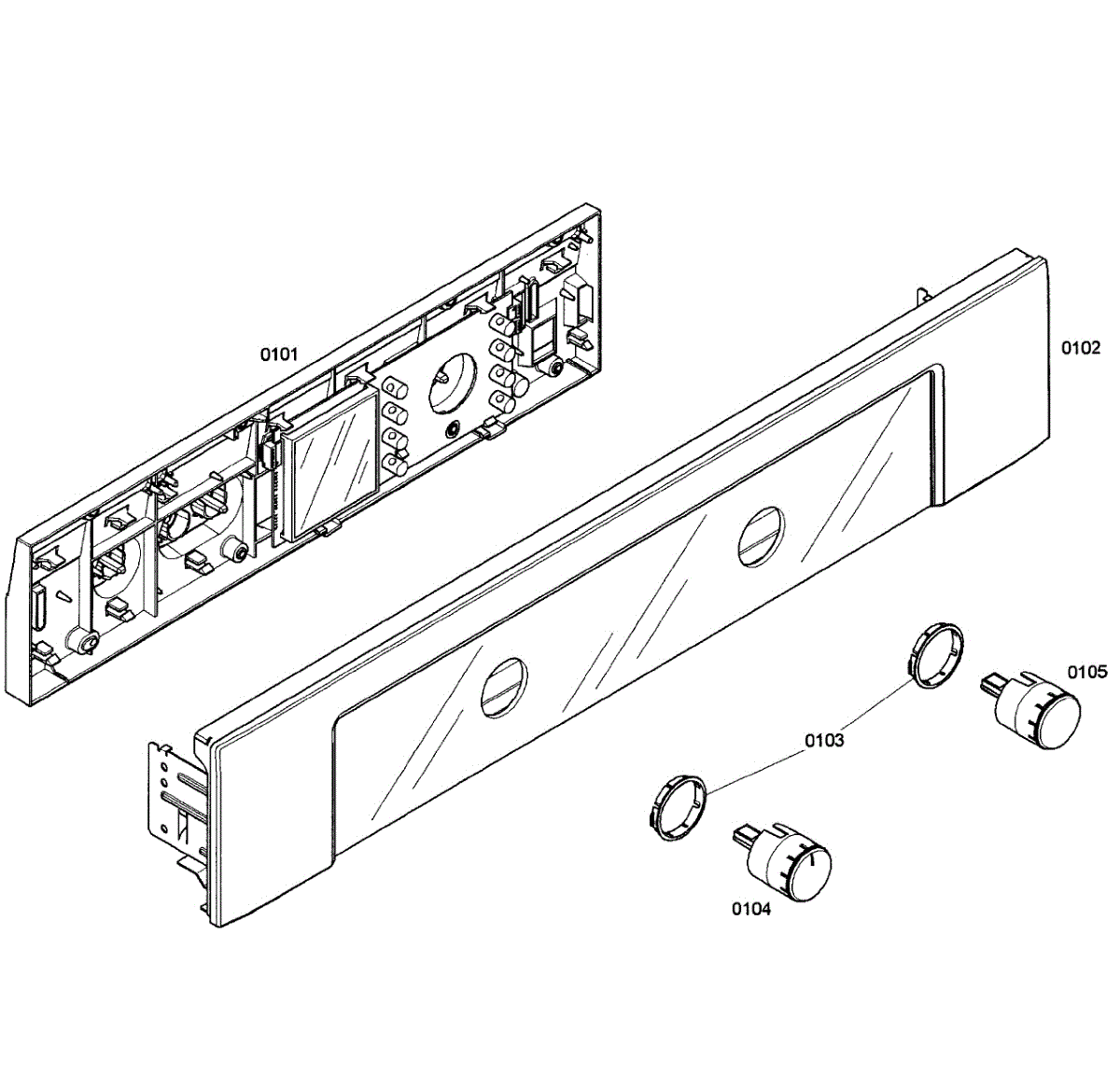 0101

0102

0105

0103

0104