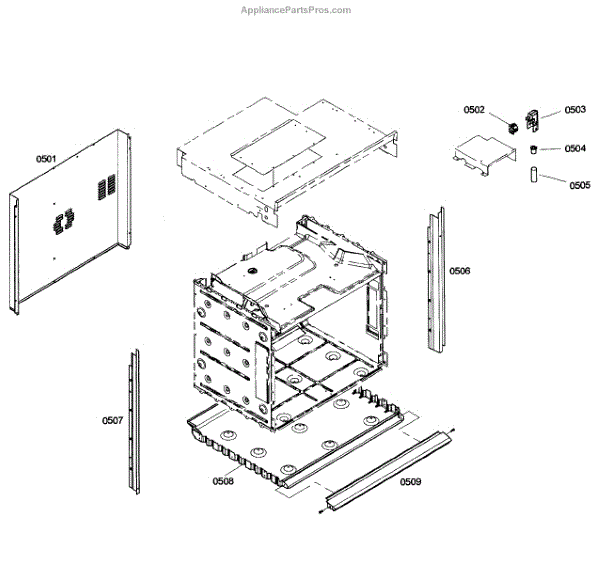 AppliancePartsPros.com

0501

0502

0503

0504

0505

0506

0507

0508

0509