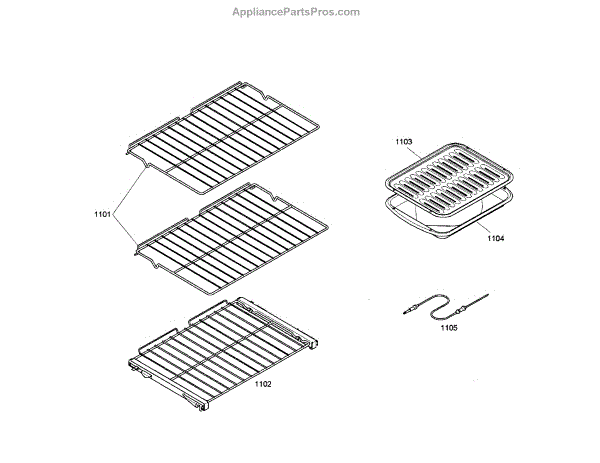 AppliancePartsPros.com

1101

1103

1104

1105

1102