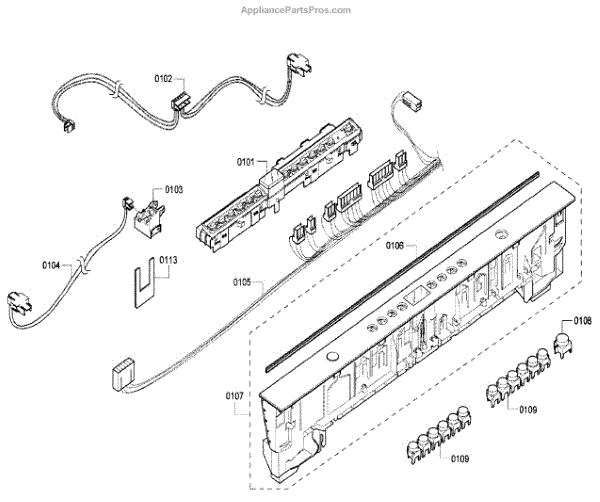 AppliancePartsPros.com

0102

0101

0103

0104

0113

0105

0106

0108

0107

0109

0109