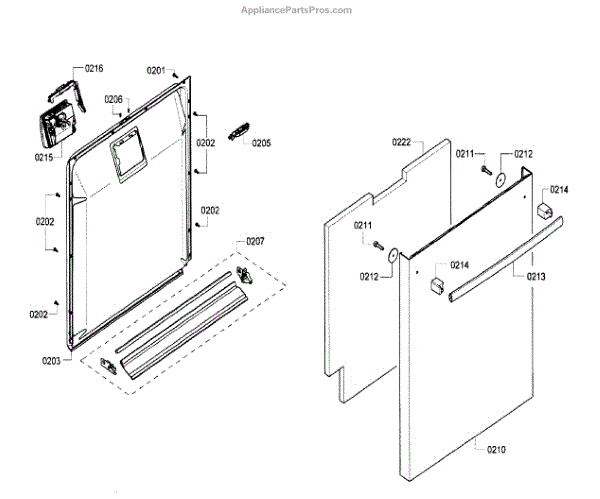 AppliancePartsPros.com

0216
0201
0206
0202
0205
0215
0202
0202
0207
0202
0203

0222
0211
0212
0214
0211
0212
0214
0213
0210