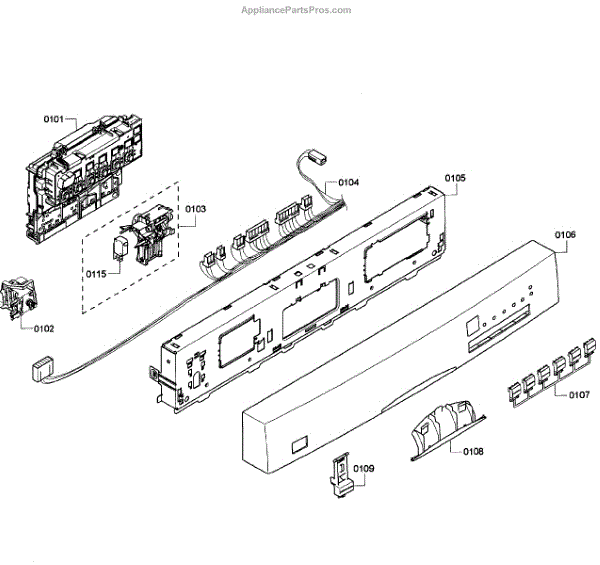 AppliancePartsPros.com

0101

0104

0105

0103

0106

0115

0102

0107

0108

0109