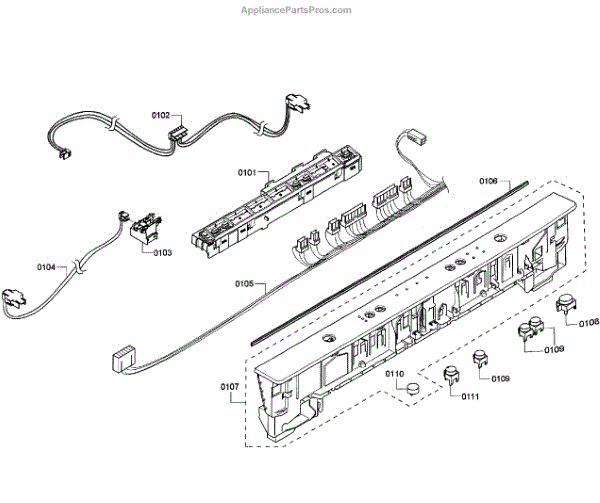 AppliancePartsPros.com

0102
0101
0106
0103
0104
0105
0108
0109
0110
0109
0107
0111