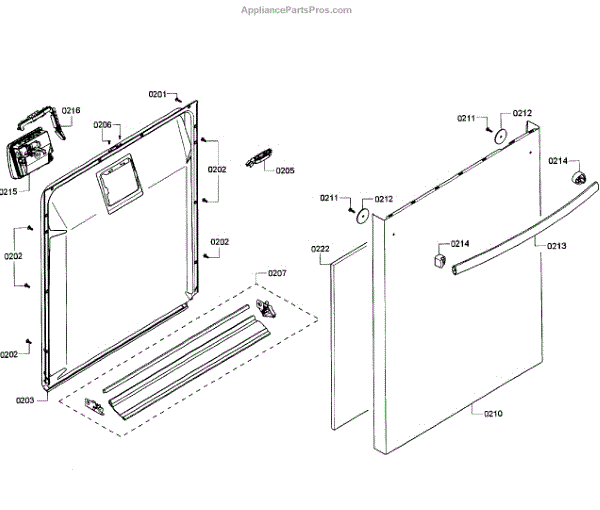 AppliancePartsPros.com

0201
0216
0206
0202
0205
0215
0202
0202
0207
0202
0203
0211
0212
0214
0211
0212
0222
0214
0213
0210