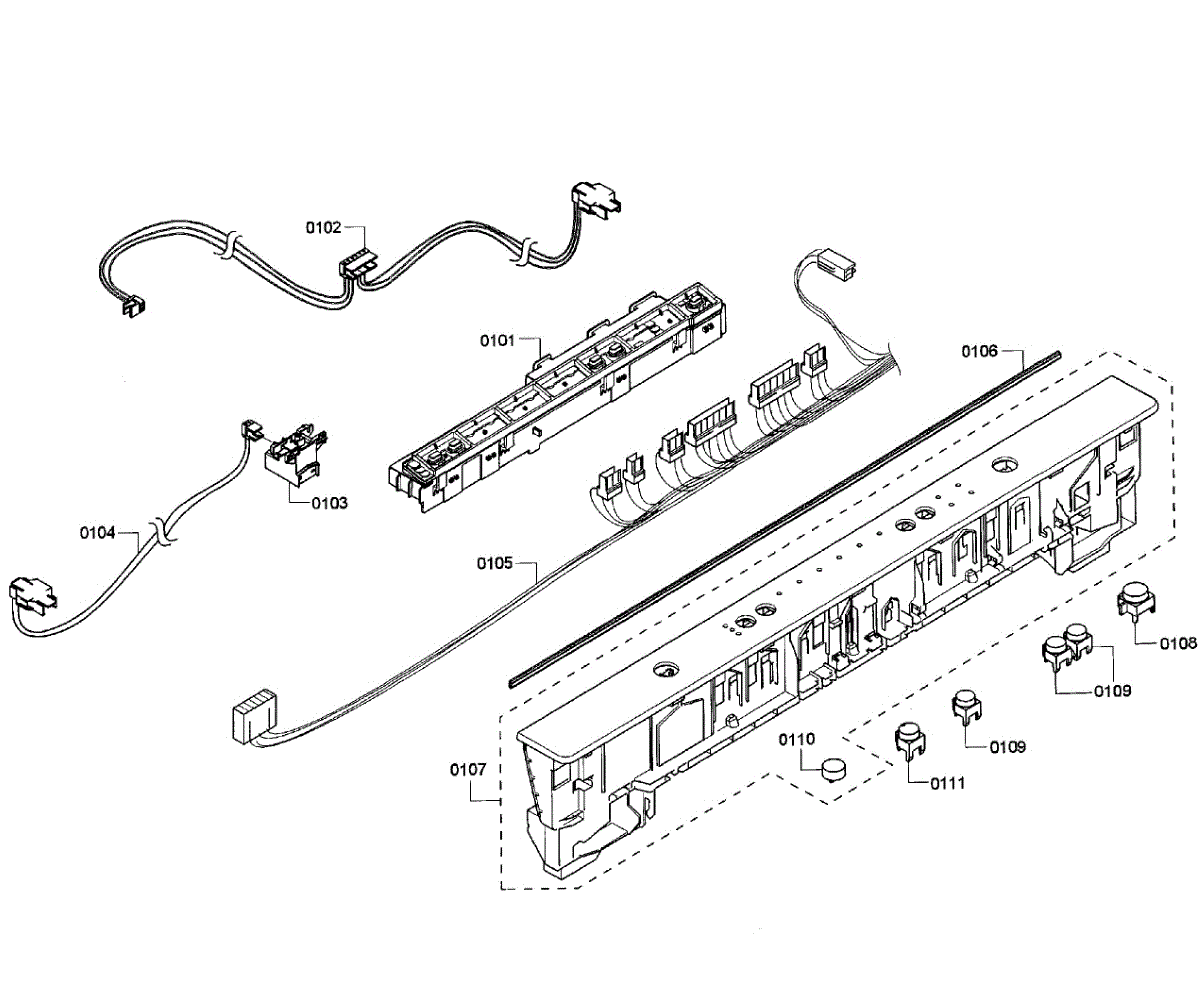 0102
0101
0106
0103
0104
0105
0108
0109
0109
0110
0111
0107