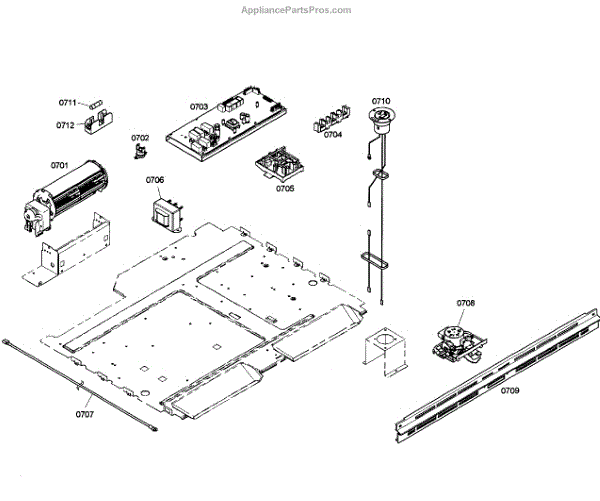 AppliancePartsPros.com

0711
0712
0703
0710
0702
0704
0701
0706
0705
0708
0707
0709