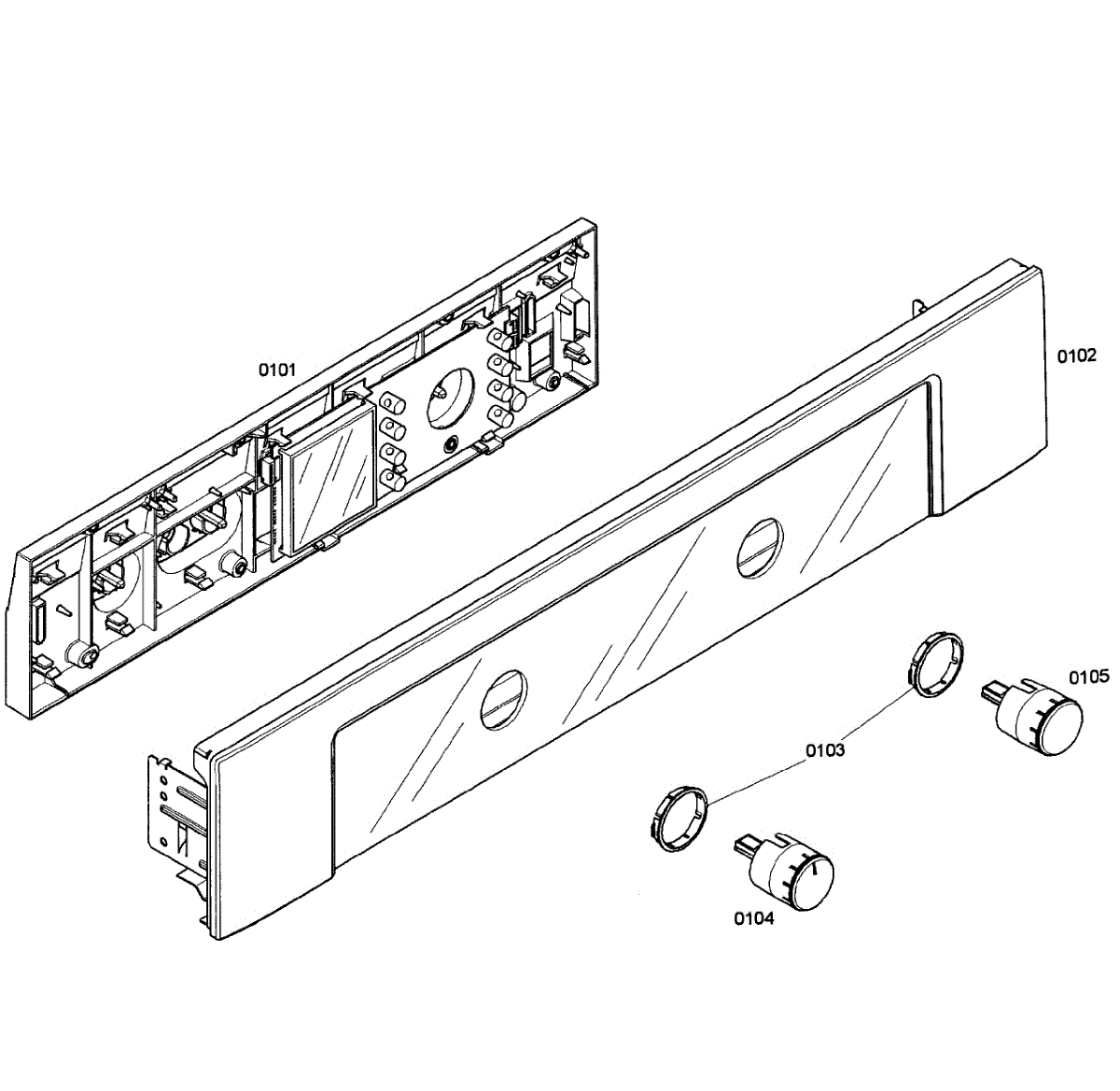 0101

0102

0105

0103

0104