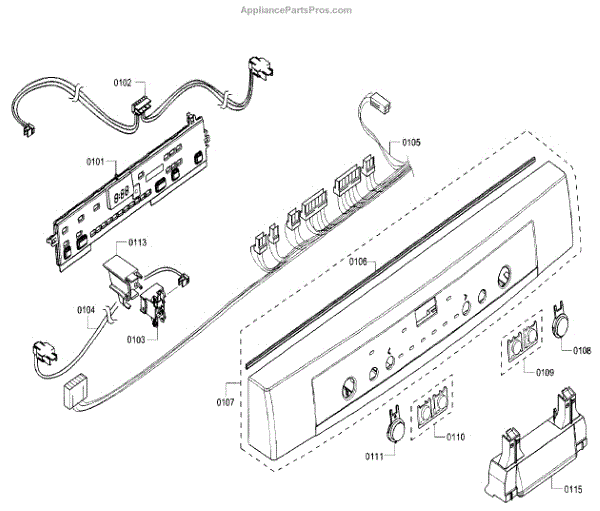 AppliancePartsPros.com

0102

0105

0101

0113

0106

0104

0103

0108

0109

0107

0110

0111

0115